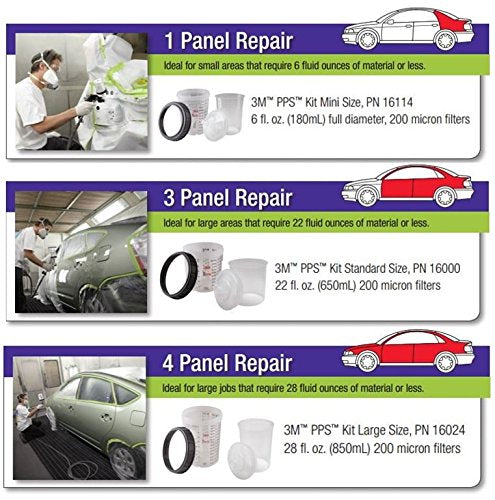 1 Panel Repair

Ideal for small areas that require 6 fluid ounces of material or less.

3M™ PPS™ Kit Mini Size, PN 16114
6 fl. oz. (180mL) full diameter, 200 micron filters

3 Panel Repair

Ideal for large areas that require 22 fluid ounces of material or less.

3M™ PPS™ Kit Standard Size, PN 16000
22 fl. oz. (650mL) 200 micron filters

4 Panel Repair

Ideal for large jobs that require 28 fluid ounces of material or less.

3M™ PPS™ Kit Large Size, PN 16024
28 fl. oz. (850mL) 200 micron filters