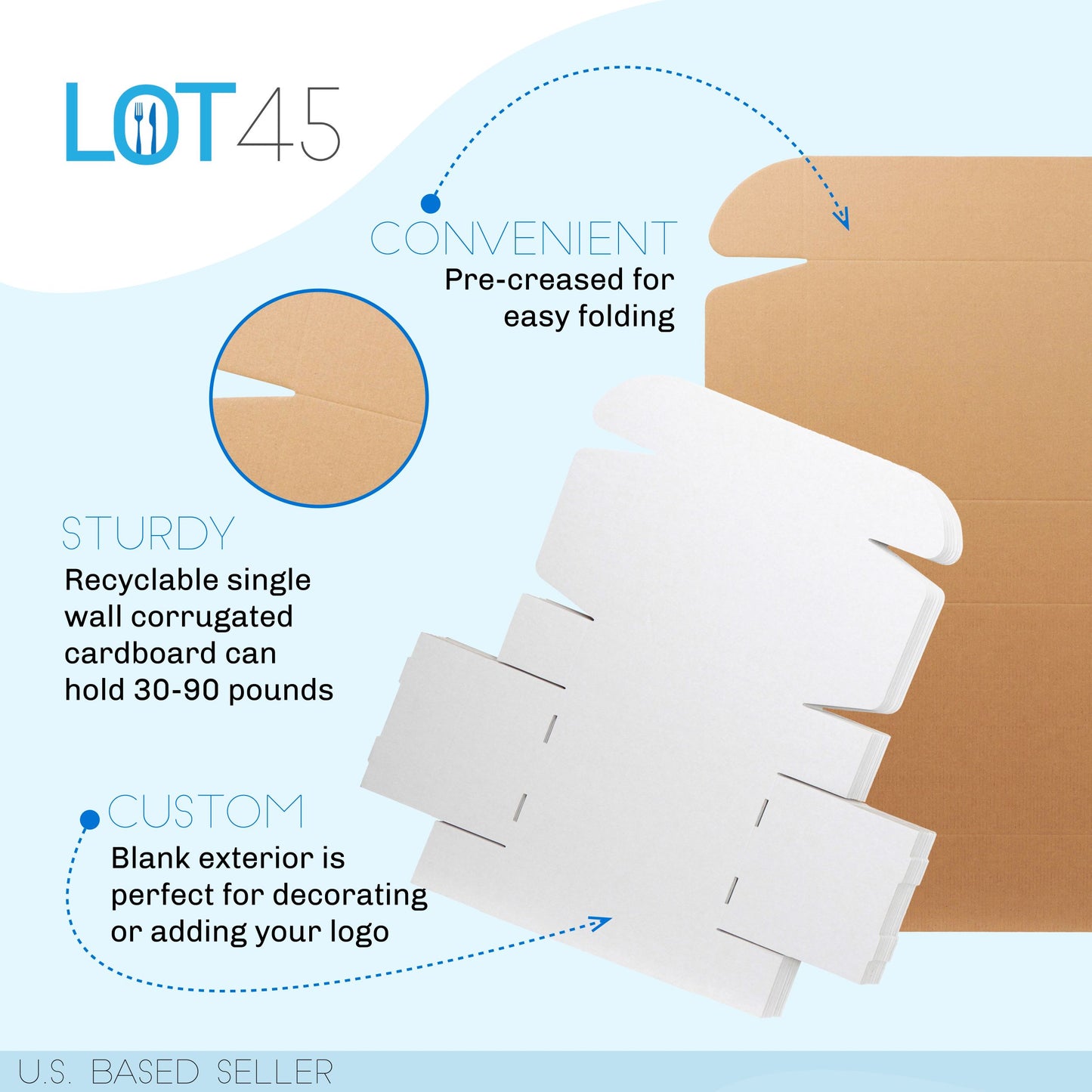 LOT45

CONVENIENT
Pre-creased for easy folding

STURDY
Recyclable single wall corrugated cardboard can hold 30-90 pounds

CUSTOM
Blank exterior is perfect for decorating or adding your logo

U.S. BASED SELLER